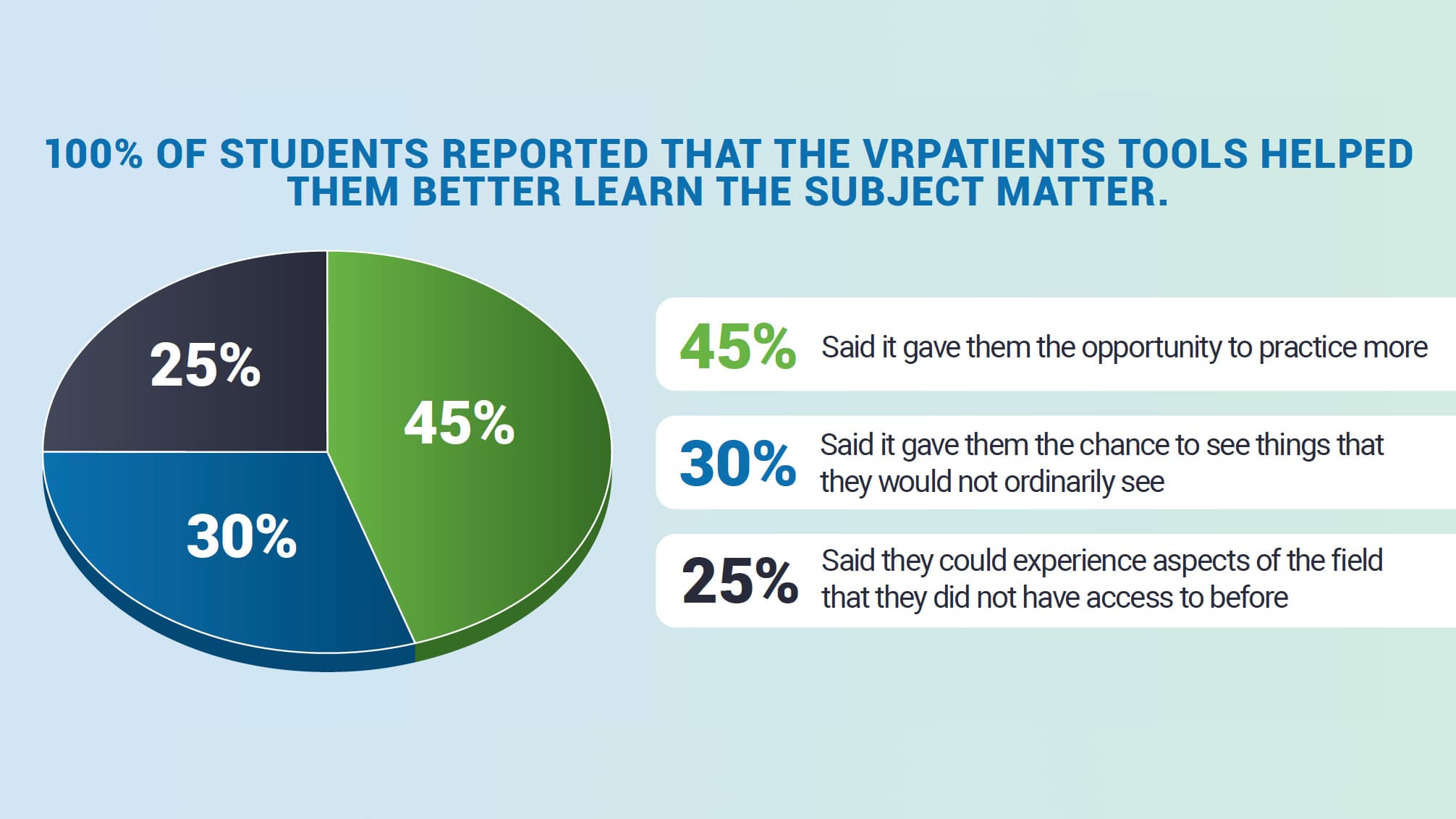 100% OF STUDENTS REPORTED THAT THE VRPATIENTS TOOLS HELPED THEM BETTER LEARN THE SUBJECT MATTER.

25%

45%

30%

45% Said it gave them the opportunity to practice more

30% Said it gave them the chance to see things that they would not ordinarily see

25% Said they could experience aspects of the field that they did not have access to before